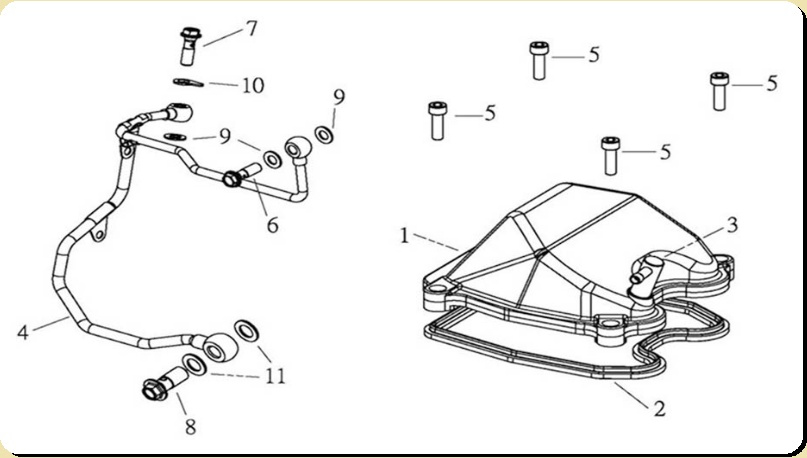 7
10
9
9
6
4
11
8
5
5
5
5
1
3
2